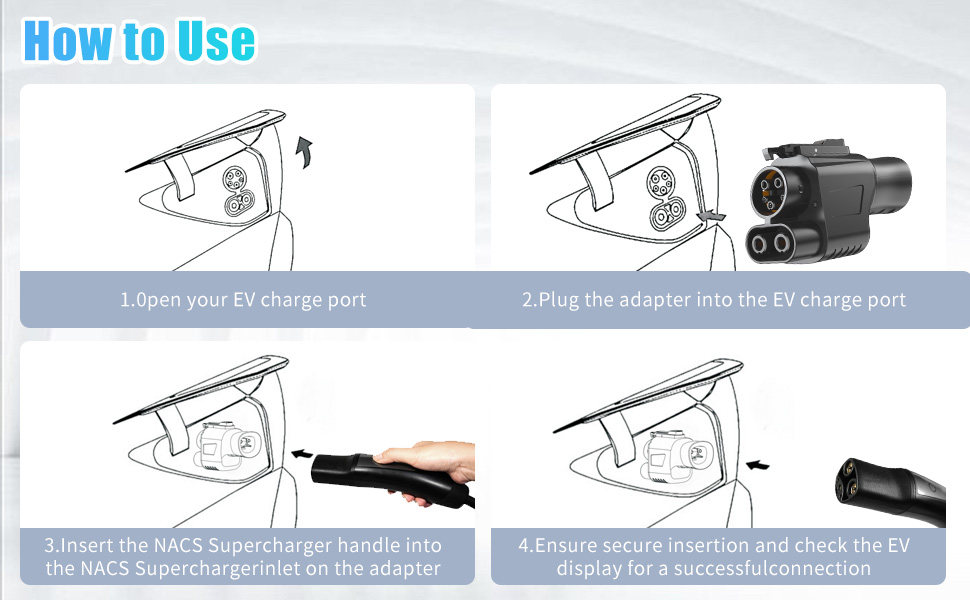 How to Use

1.0pen your EV charge port

2.Plug the adapter into the EV charge port

3.Insert the NACS Supercharger handle into the NACS Superchargerinlet on the adapter

4.Ensure secure insertion and check the EV display for a successfulconnection